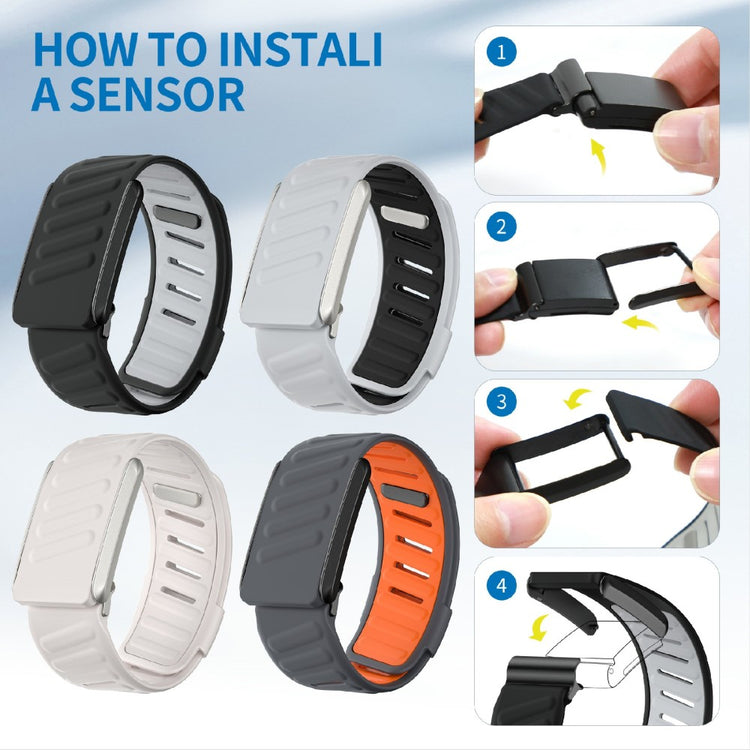 HOW TO INSTALI A SENSOR

1

2

3

4