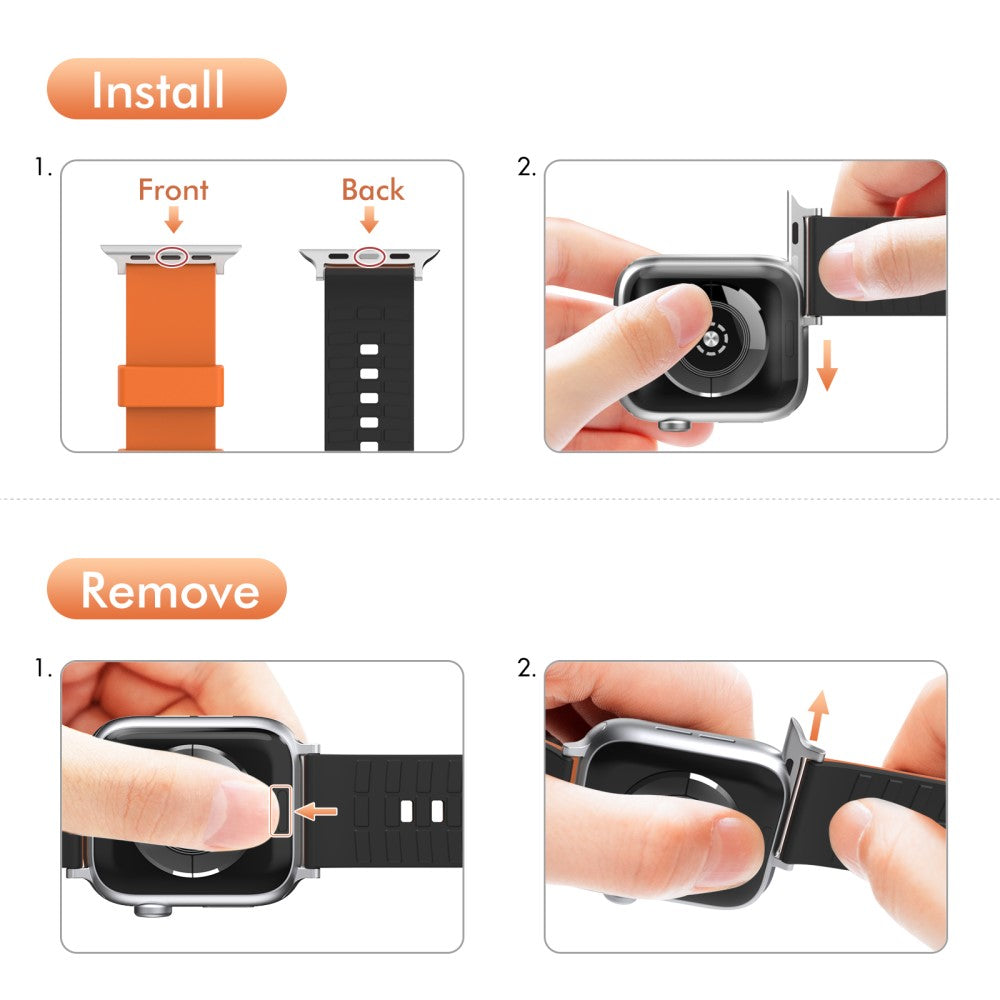 Install

1.

Front

Back

2.

Remove

1.

2.