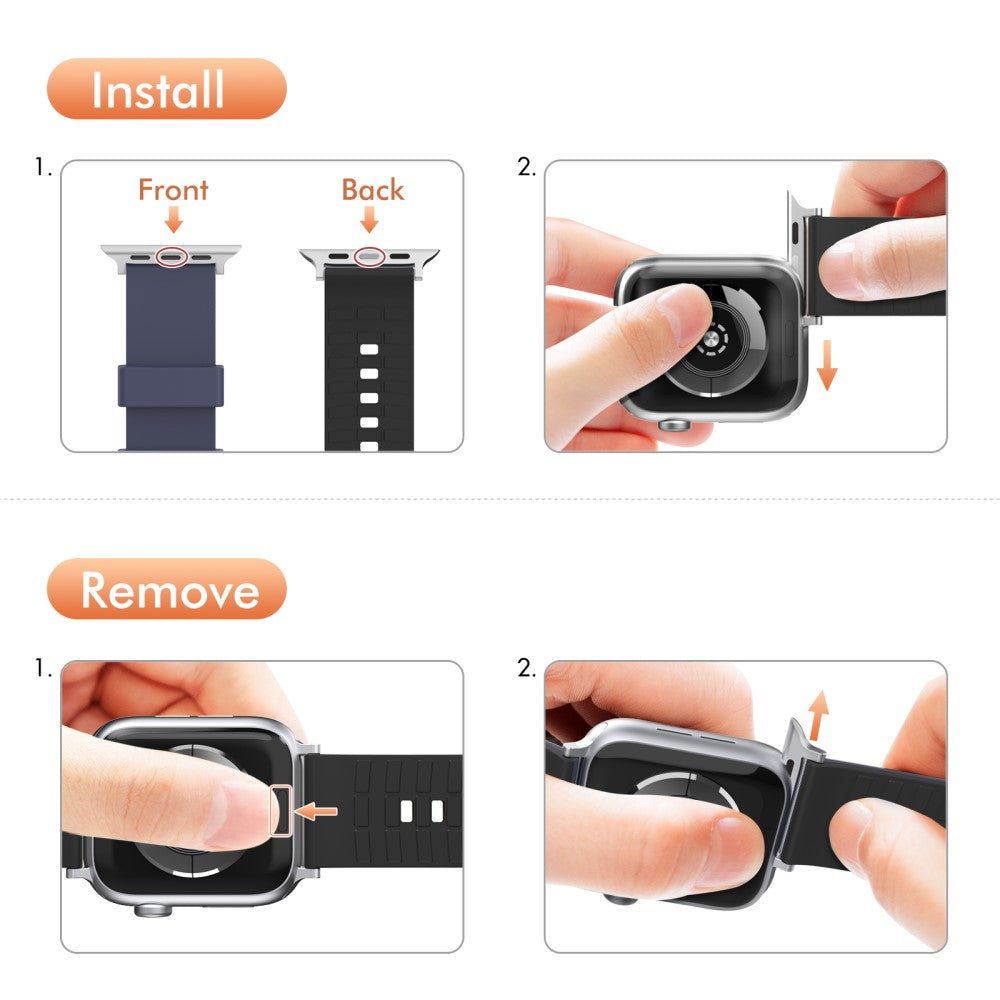 Install

1.

Front

Back

2.

Remove

1.

2.