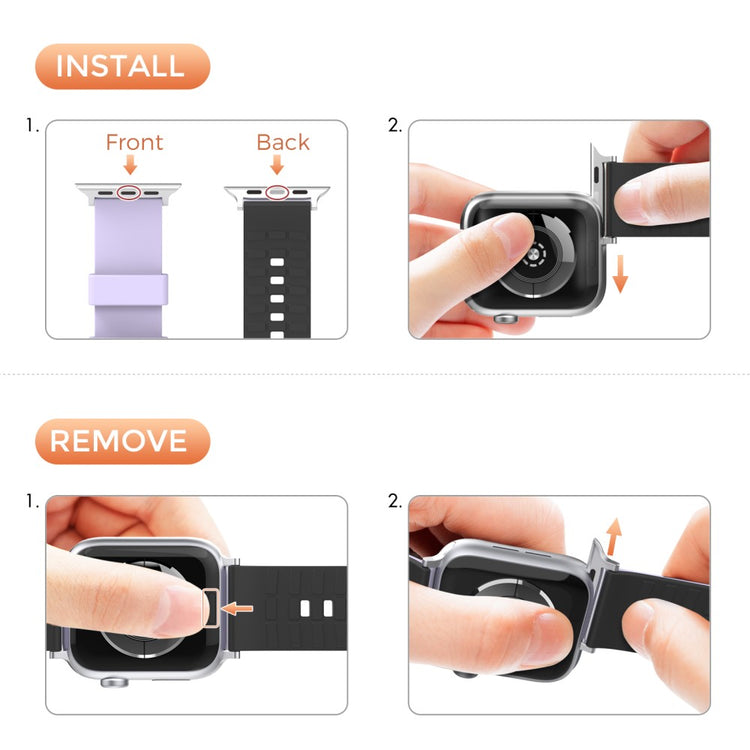 INSTALL

1.

Front

Back

2.

REMOVE

1.

2.