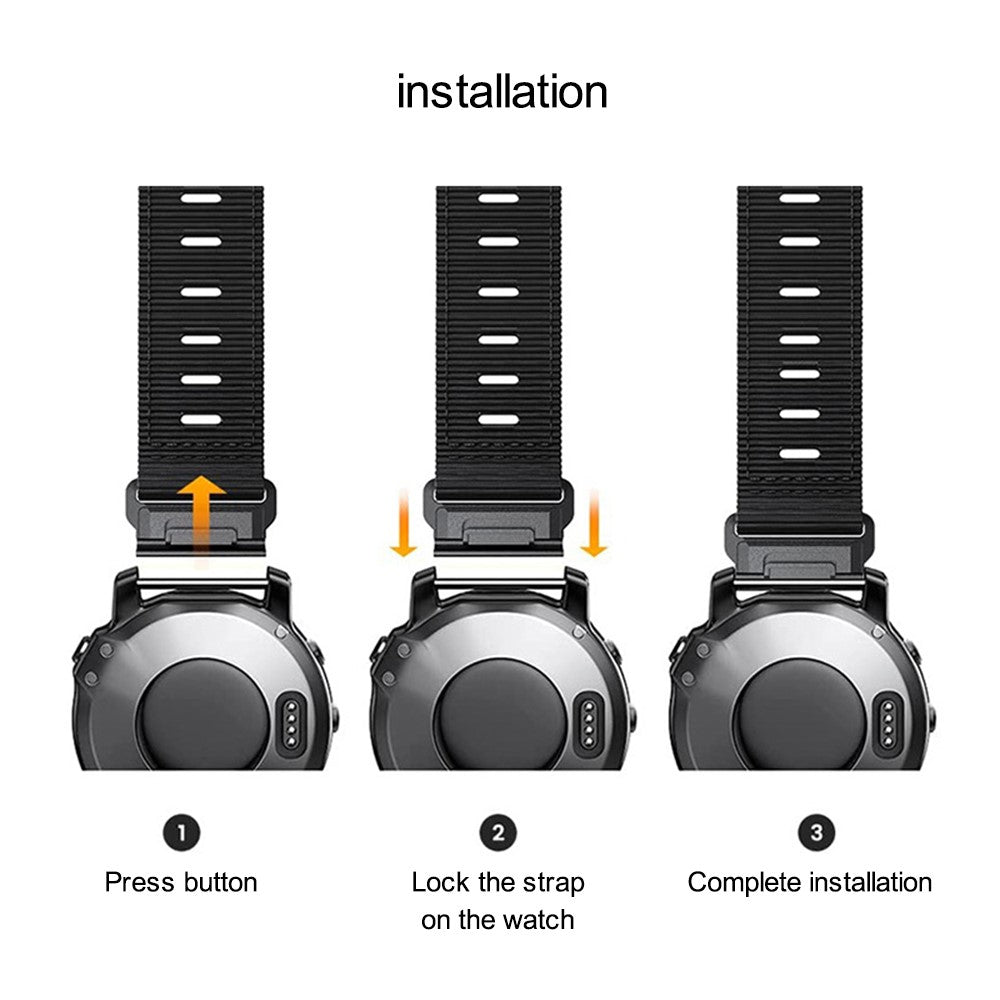 installation

1
Press button

2
Lock the strap on the watch

3
Complete installation