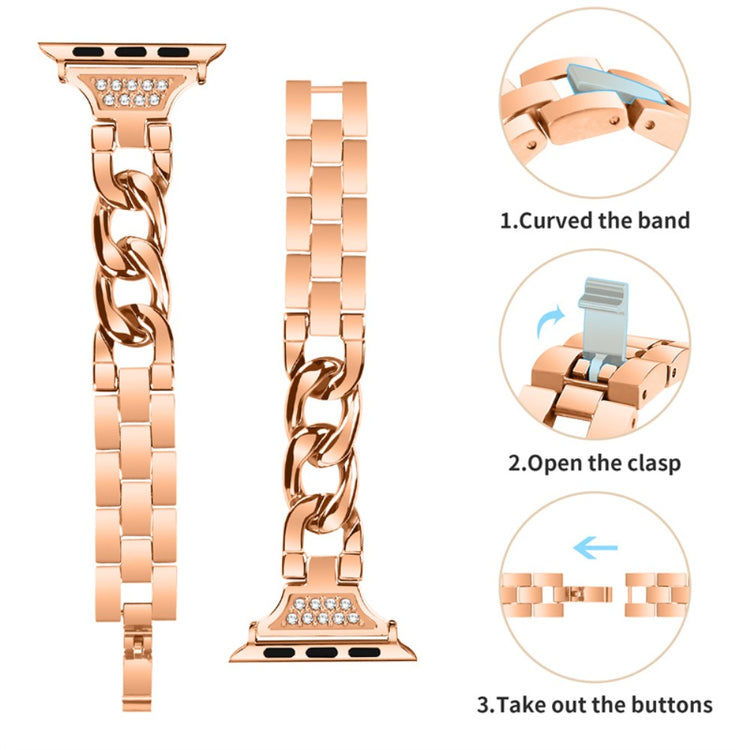 1.Curved the band

2.Open the clasp

3.Take out the buttons