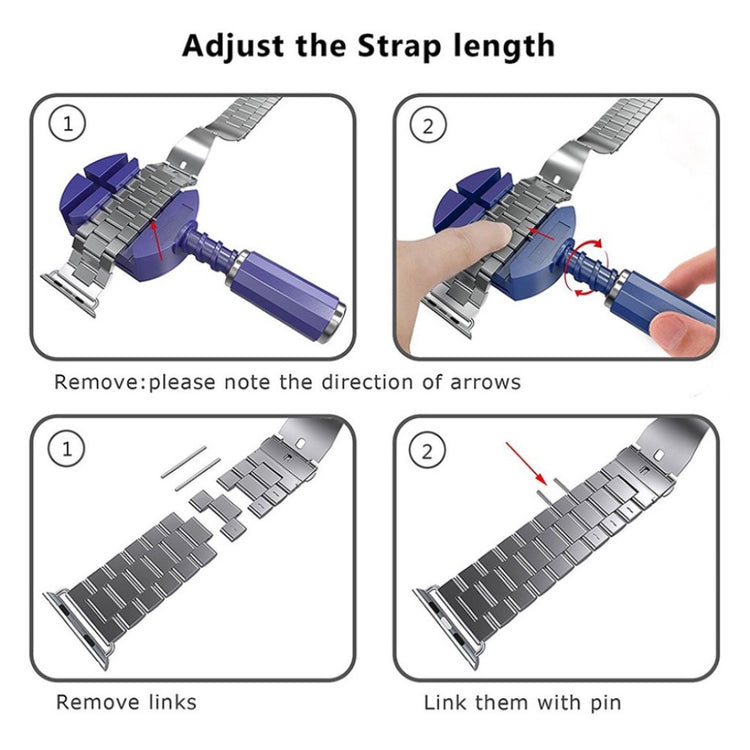 Adjust the Strap length

1

2

Remove:please note the direction of arrows

1

2

Remove links

Link them with pin