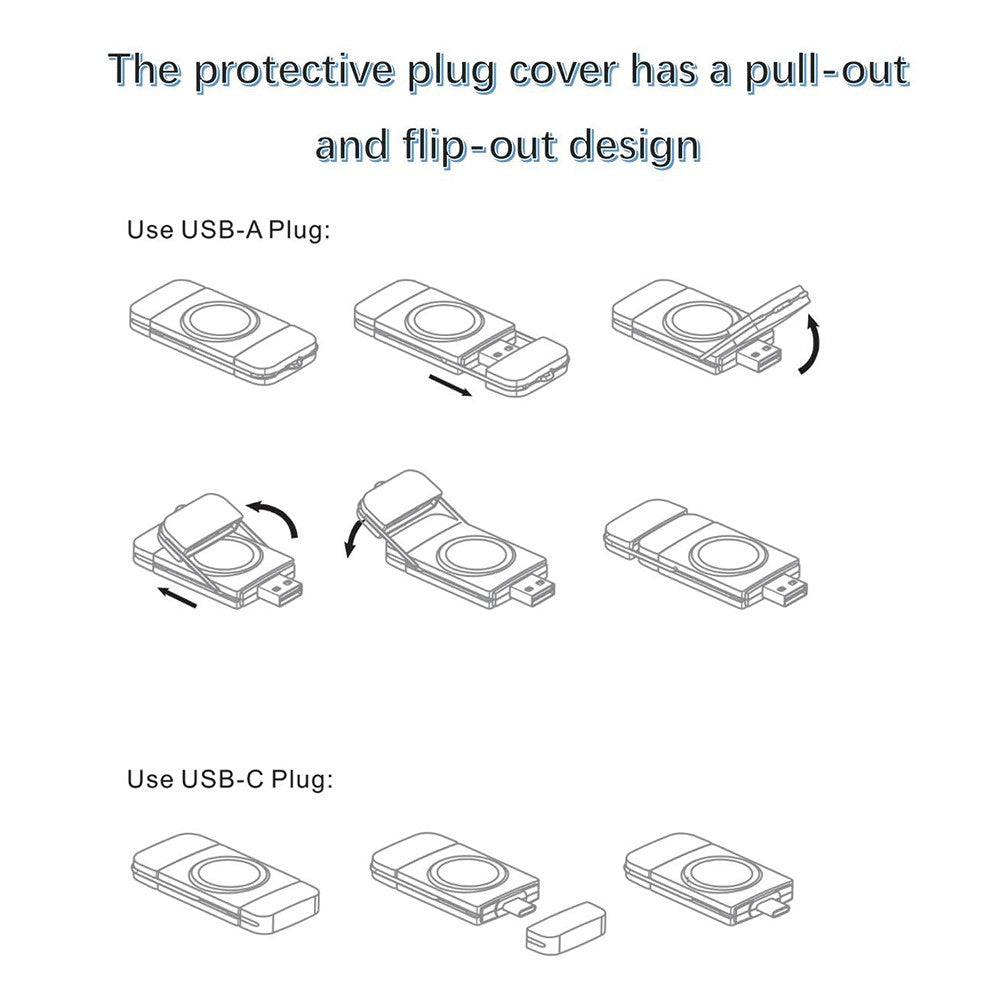 The protective plug cover has a pull-out and flip-out design

Use USB-A Plug:

Use USB-C Plug: